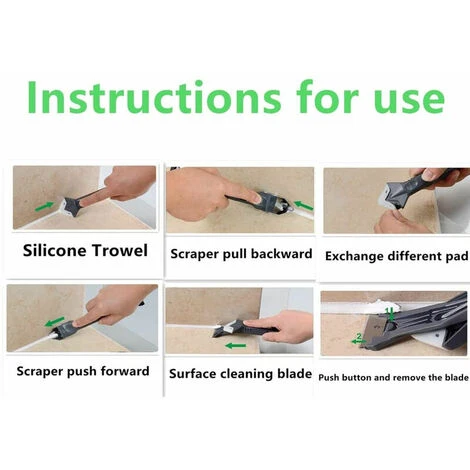 Instructions for use

Silicone Trowel

Scraper pull backward

Exchange different pad

Scraper push forward

Surface cleaning blade

1

2

Push button and remove the blade