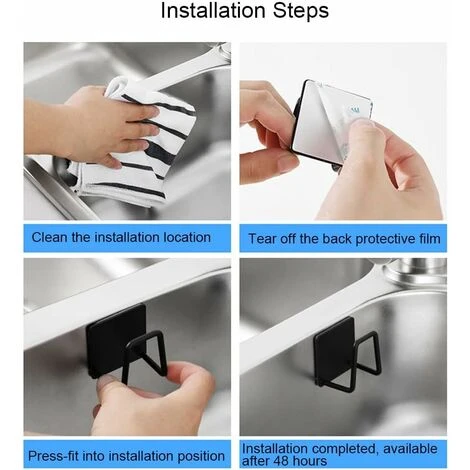 Installation Steps

Clean the installation location

Tear off the back protective film

Press-fit into installation position

Installation completed, available after 48 hours