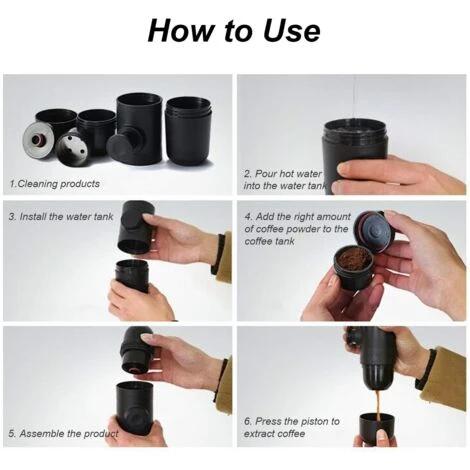 How to Use

1.Cleaning products

2. Pour hot water into the water tank

3. Install the water tank

4. Add the right amount of coffee powder to the coffee tank

5. Assemble the product

6. Press the piston to extract coffee