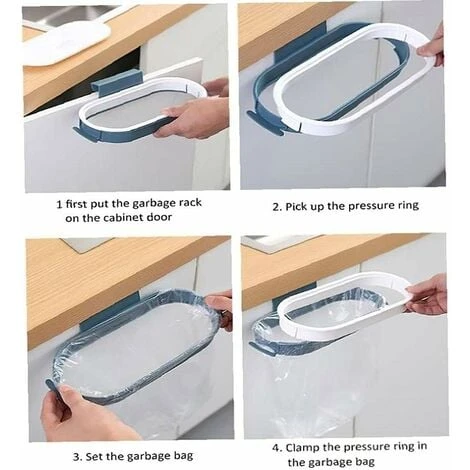 1 first put the garbage rack on the cabinet door

2. Pick up the pressure ring

3. Set the garbage bag

4. Clamp the pressure ring in the garbage bag