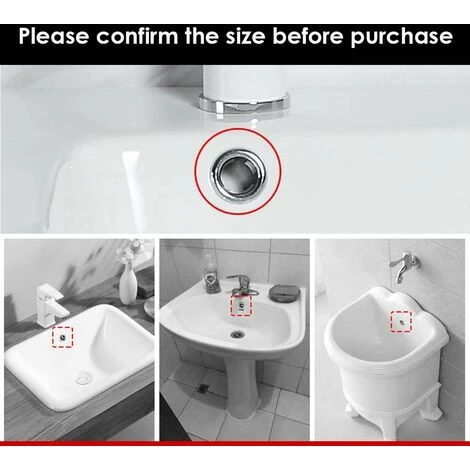 Please confirm the size before purchase