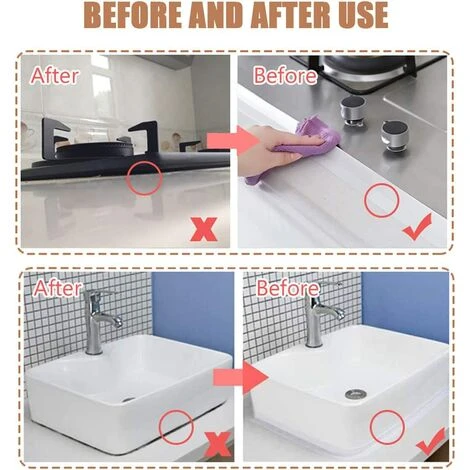 BEFORE AND AFTER USE

After

Before

After

Before