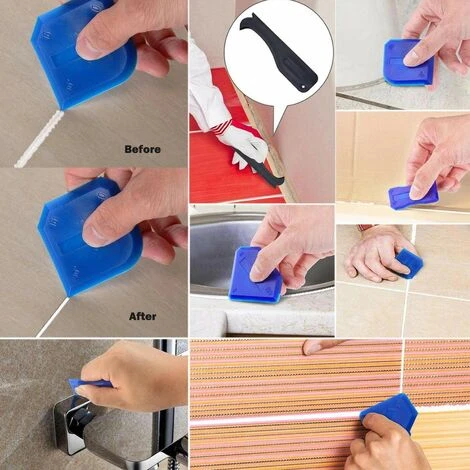 Before

After