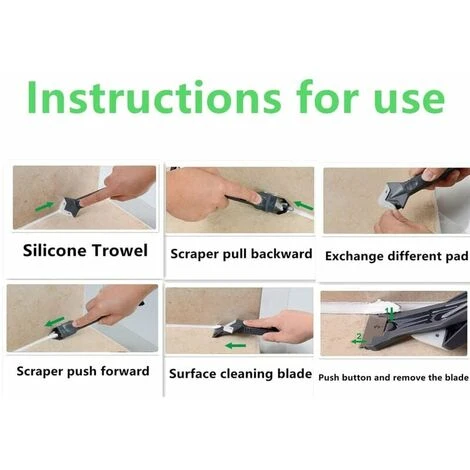 Instructions for use

Silicone Trowel

Scraper pull backward

Exchange different pad

Scraper push forward

Surface cleaning blade

1

2

Push button and remove the blade