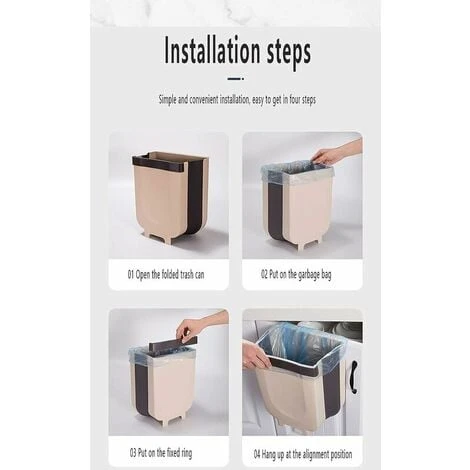 Installation steps

Simple and convenient installation, easy to get in four steps

01 Open the folded trash can

02 Put on the garbage bag

03 Put on the fixed ring

04 Hang up at the alignment position