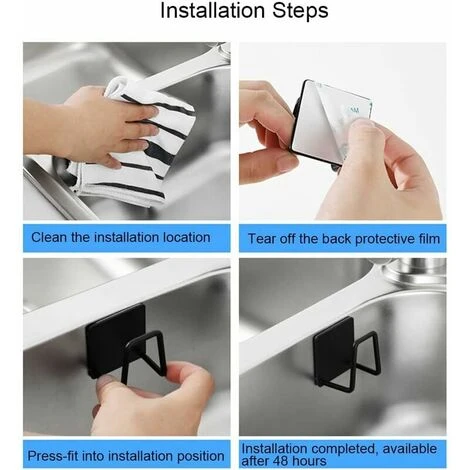 Installation Steps

Clean the installation location

Tear off the back protective film

Press-fit into installation position

Installation completed, available after 48 hours