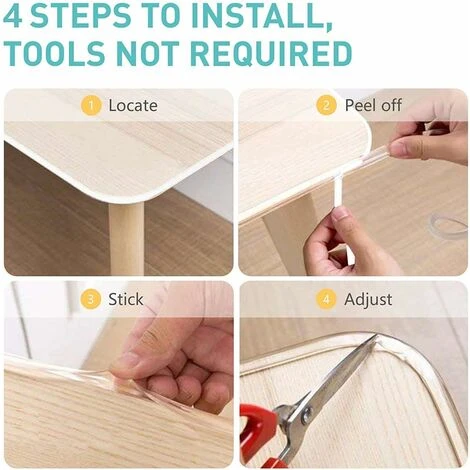 4 STEPS TO INSTALL, TOOLS NOT REQUIRED

1 Locate

2 Peel off

3 Stick

4 Adjust