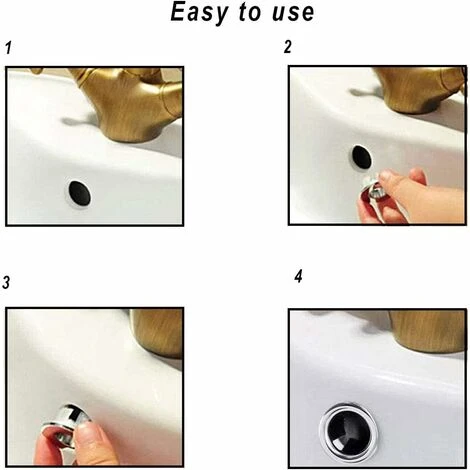 Easy to use

1

2

3

4