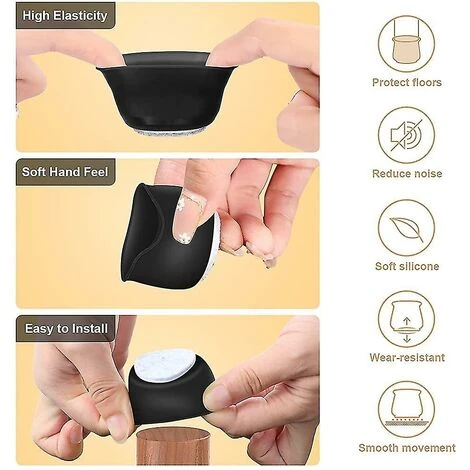 High Elasticity

Soft Hand Feel

Easy to Install

Protect floors

Reduce noise

Soft silicone

Wear-resistant

Smooth movement