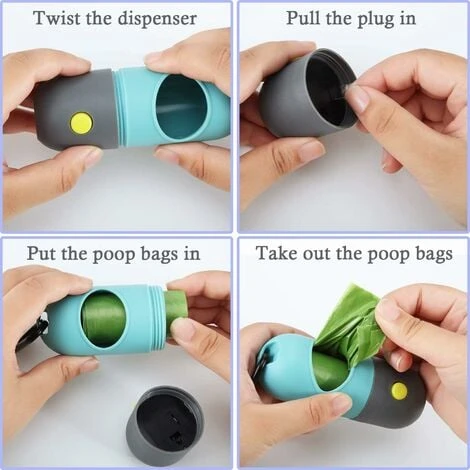 Twist the dispenser

Pull the plug in

Put the poop bags in

Take out the poop bags