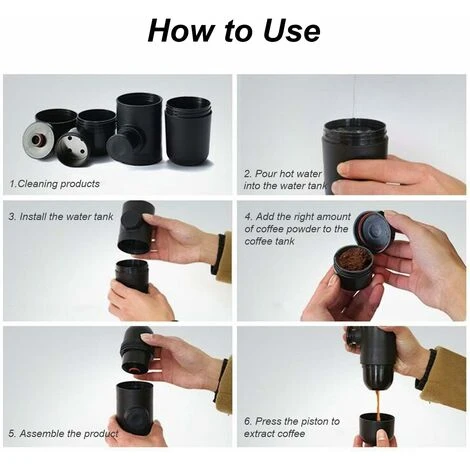 How to Use

1.Cleaning products

2. Pour hot water into the water tank

3. Install the water tank

4. Add the right amount of coffee powder to the coffee tank

5. Assemble the product

6. Press the piston to extract coffee