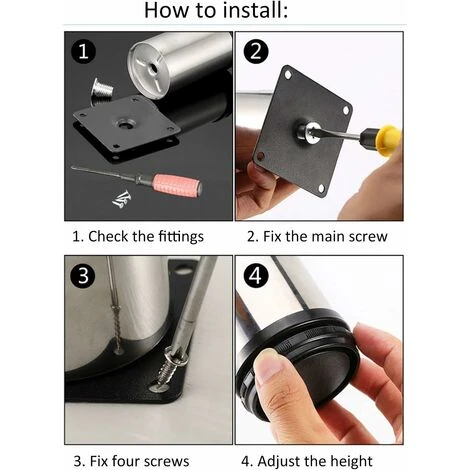 How to install:

1

2

1. Check the fittings

2. Fix the main screw

3

4

3. Fix four screws

4. Adjust the height