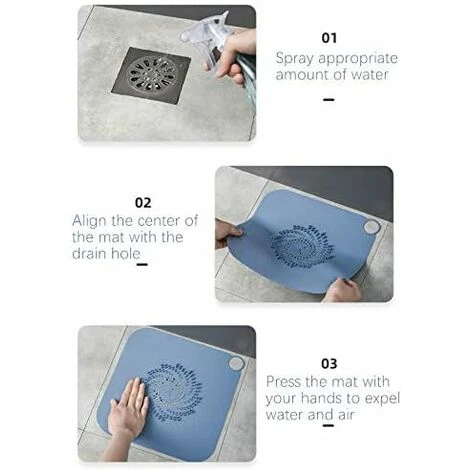 01
Spray appropriate amount of water

02
Align the center of the mat with the drain hole

03
Press the mat with your hands to expel water and air