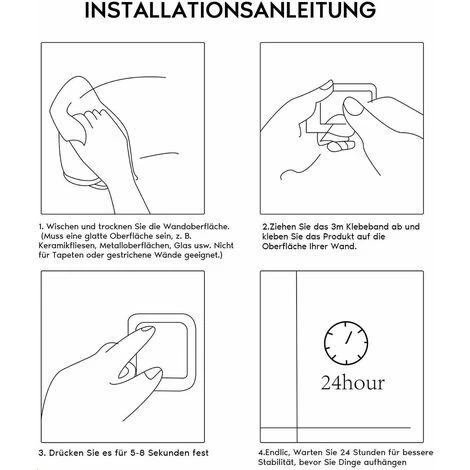 INSTALLATIONSANLEITUNG

1. Wischen und trocknen Sie die Wandoberfläche. (Muss eine glatte Oberfläche sein, z. B. Keramikfliesen, Metalloberflächen, Glas usw. Nicht für Tapeten oder gestrichene Wände geeignet.)

2.Ziehen Sie das 3m Klebeband ab und kleben Sie das Produkt auf die Oberfläche Ihrer Wand.

3. Drücken Sie es für 5-8 Sekunden fest

24hour

4.Endlic, Warten Sie 24 Stunden für bessere Stabilität, bevor Sie Dinge aufhängen