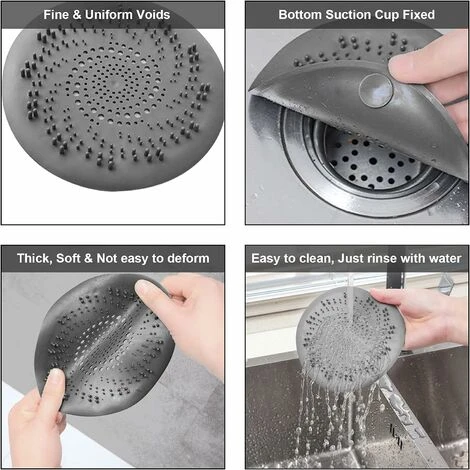 Fine & Uniform Voids

Bottom Suction Cup Fixed

Thick, Soft & Not easy to deform

Easy to clean, Just rinse with water