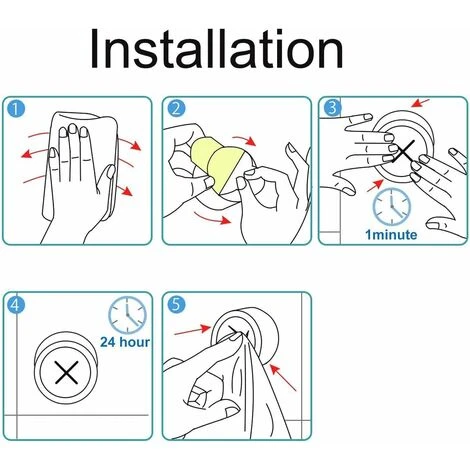 Installation

1

2

3

1minute

4

24 hour

5