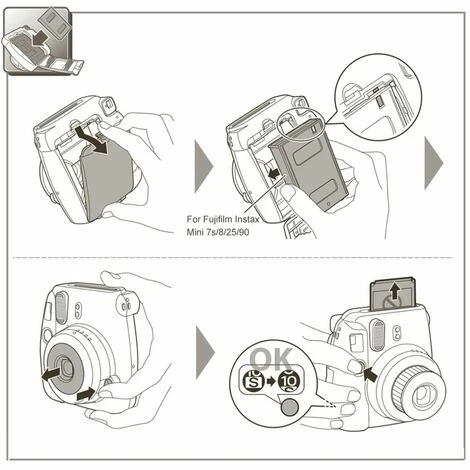 For Fujifilm Instax Mini 7s/8/25/90

OK

S

10