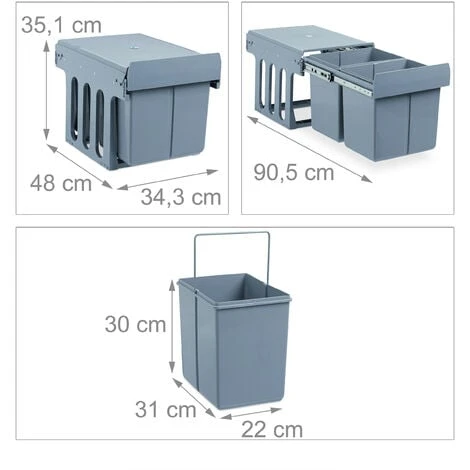 35,1 cm

48 cm

34,3 cm

90,5 cm

30 cm

31 cm

22 cm