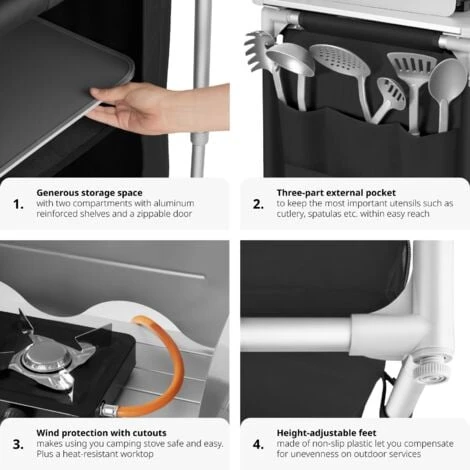 1. Generous storage space
with two compartments with aluminum reinforced shelves and a zippable door

2. Three-part external pocket
to keep the most important utensils such as cutlery, spatulas etc. within easy reach

3. Wind protection with cutouts
makes using you camping stove safe and easy. Plus a heat-resistant worktop

4. Height-adjustable feet
made of non-slip plastic let you compensate for unevenness on outdoor services